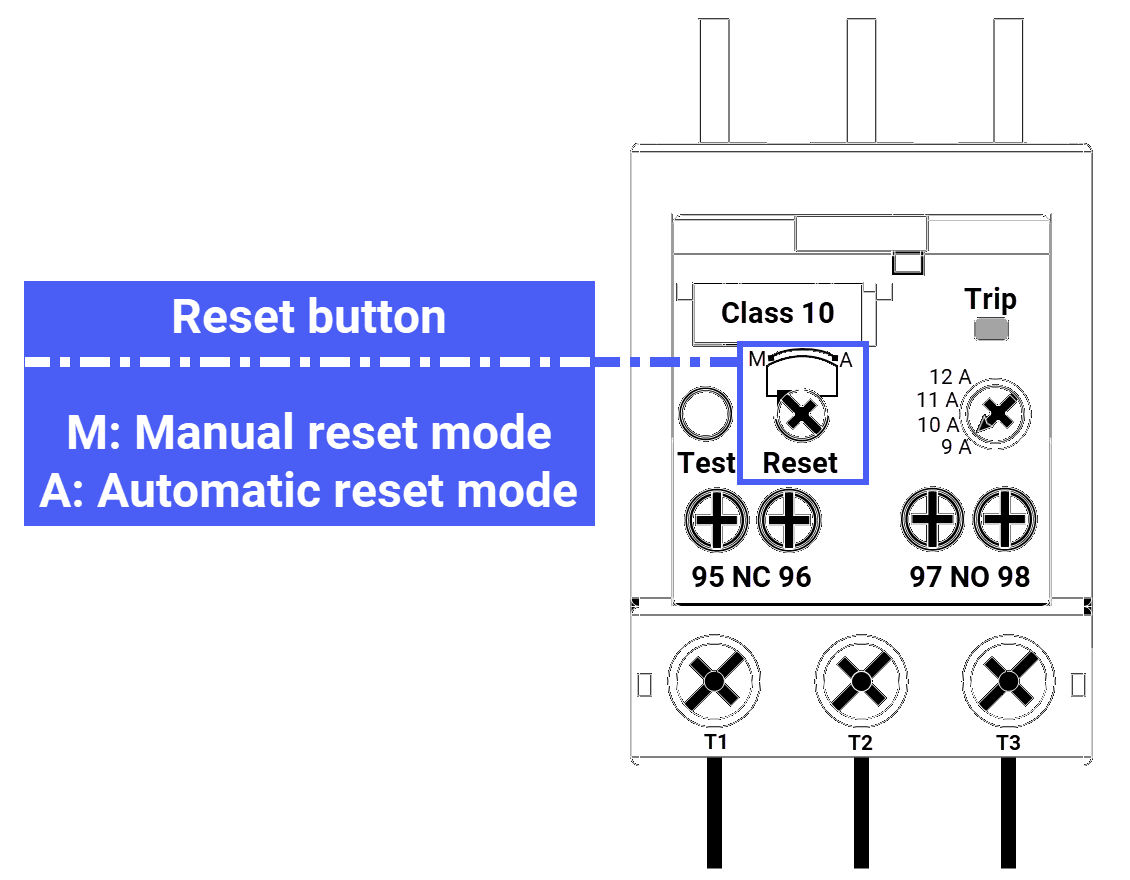 Reset button

M: Manual reset mode
A: Automatic reset mode

Class 10

Trip

M A

12 A
11 A
10 A
9 A

Test Reset

95 NC 96

97 NO 98

T1 T2 T3