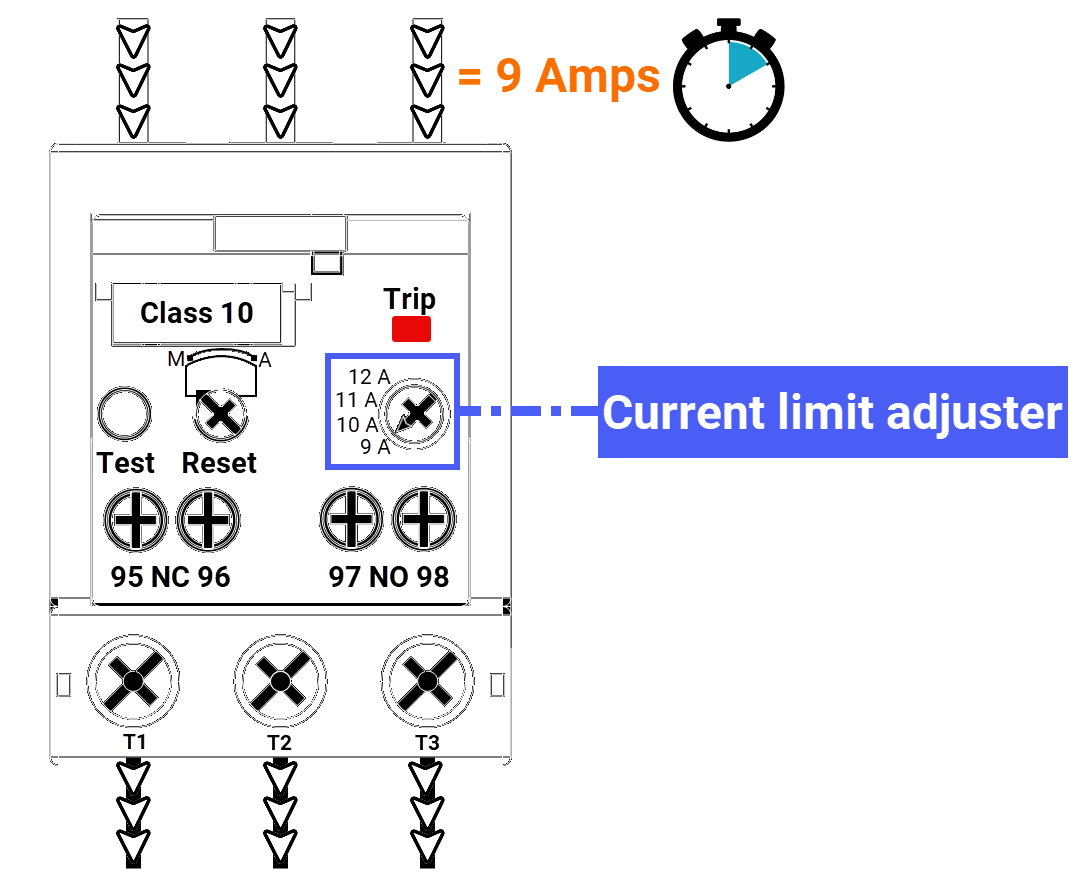 = 9 Amps

Class 10

Trip

M A

12 A
11 A
10 A
9 A

Current limit adjuster

Test Reset

95 NC 96

97 NO 98

T1 T2 T3