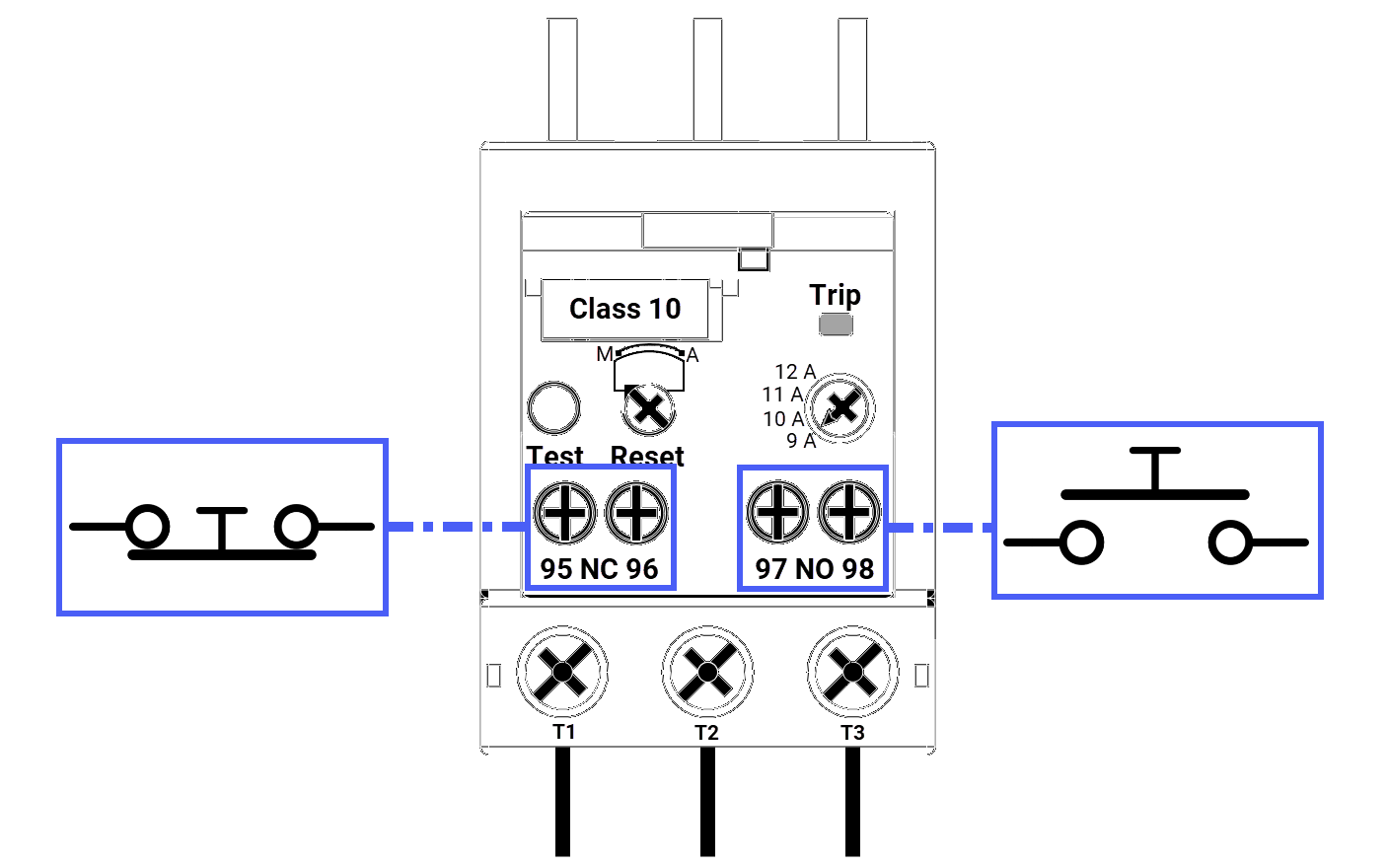 Class 10

Trip

M A

12 A
11 A
10 A
9 A

Test Reset

95 NC 96

97 NO 98

T1 T2 T3