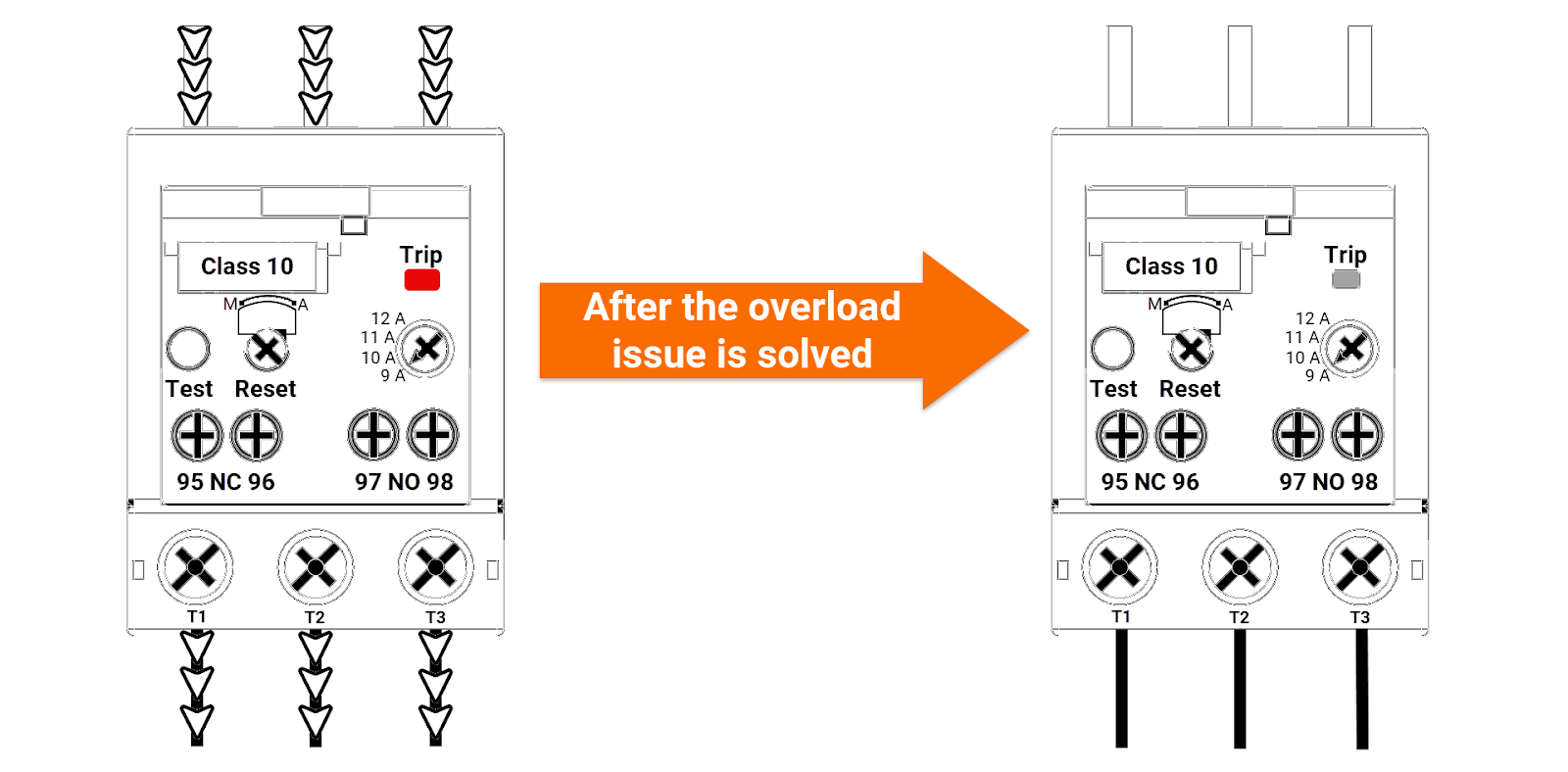 Class 10
Trip
M A
12 A
11 A
10 A
9 A
Test Reset
95 NC 96
97 NO 98
T1 T2 T3

After the overload issue is solved

Class 10
Trip
M A
12 A
11 A
10 A
9 A
Test Reset
95 NC 96
97 NO 98
T1 T2 T3