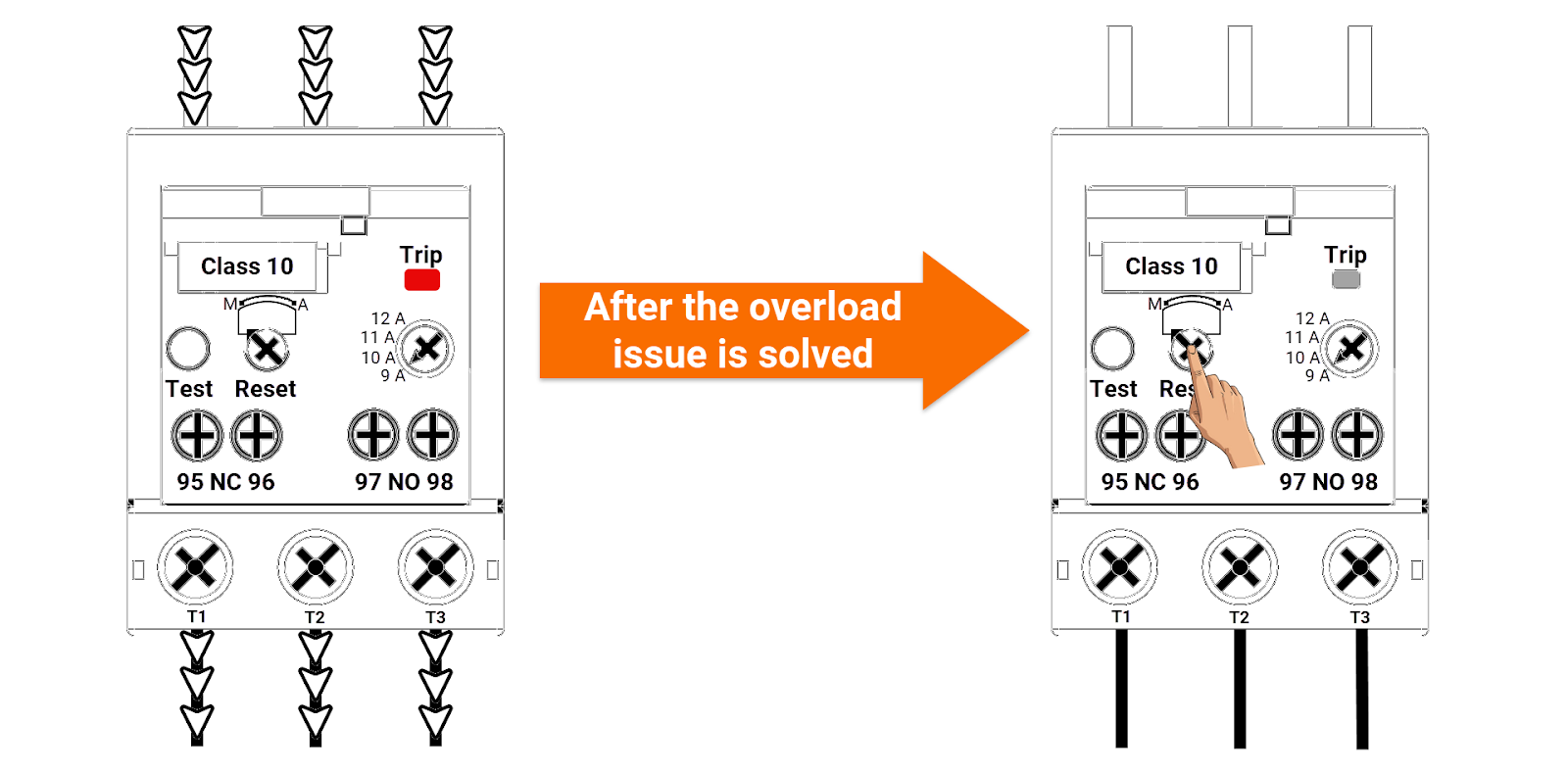 Class 10
Trip
M A
12 A
11 A
10 A
9 A
Test Reset
95 NC 96
97 NO 98
T1 T2 T3

After the overload issue is solved

Class 10
Trip
M A
12 A
11 A
10 A
9 A
Test Res
95 NC 96
97 NO 98
T1 T2 T3