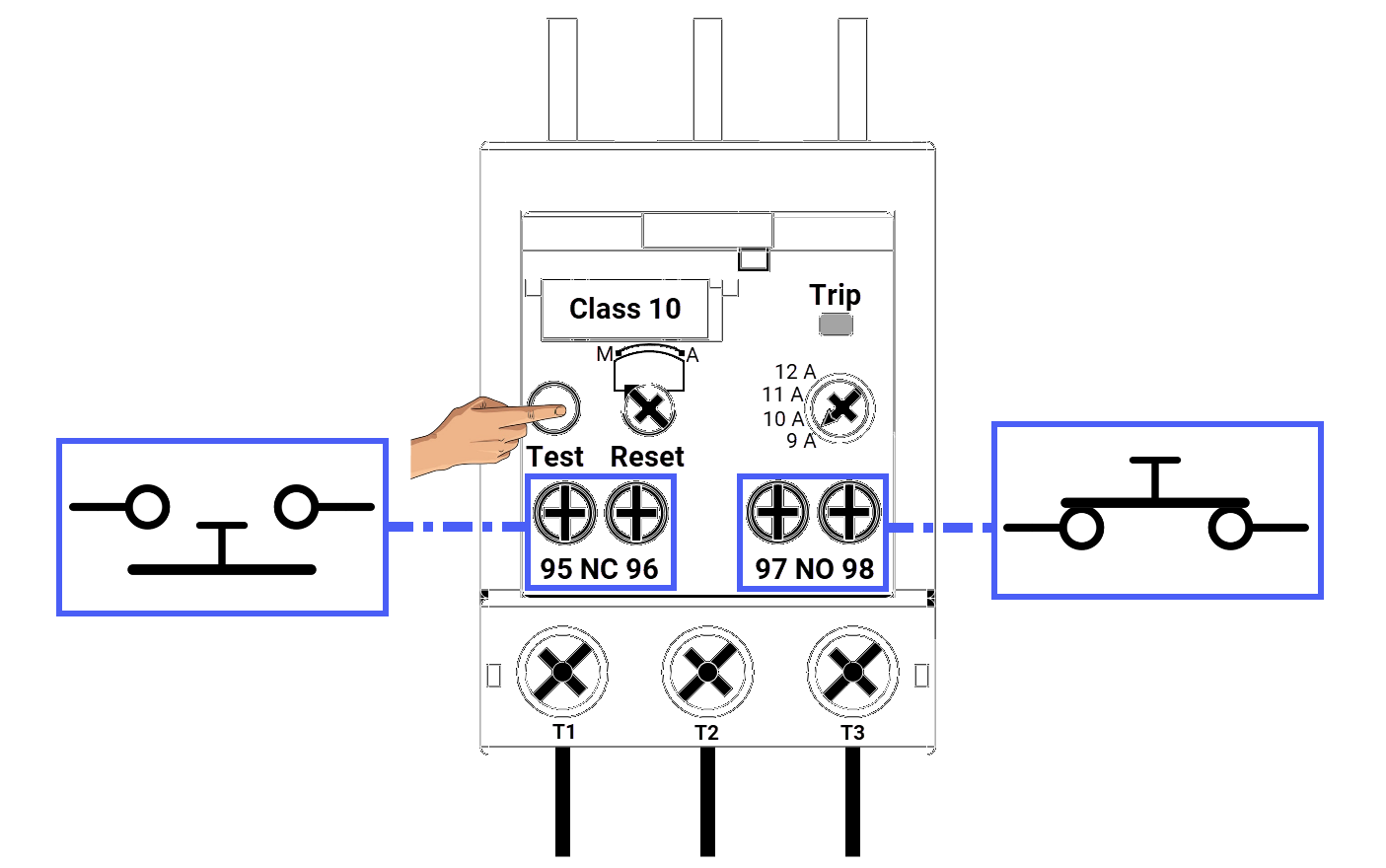 Class 10

Trip

M A

12 A
11 A
10 A
9 A

Test Reset

95 NC 96

97 NO 98

T1 T2 T3