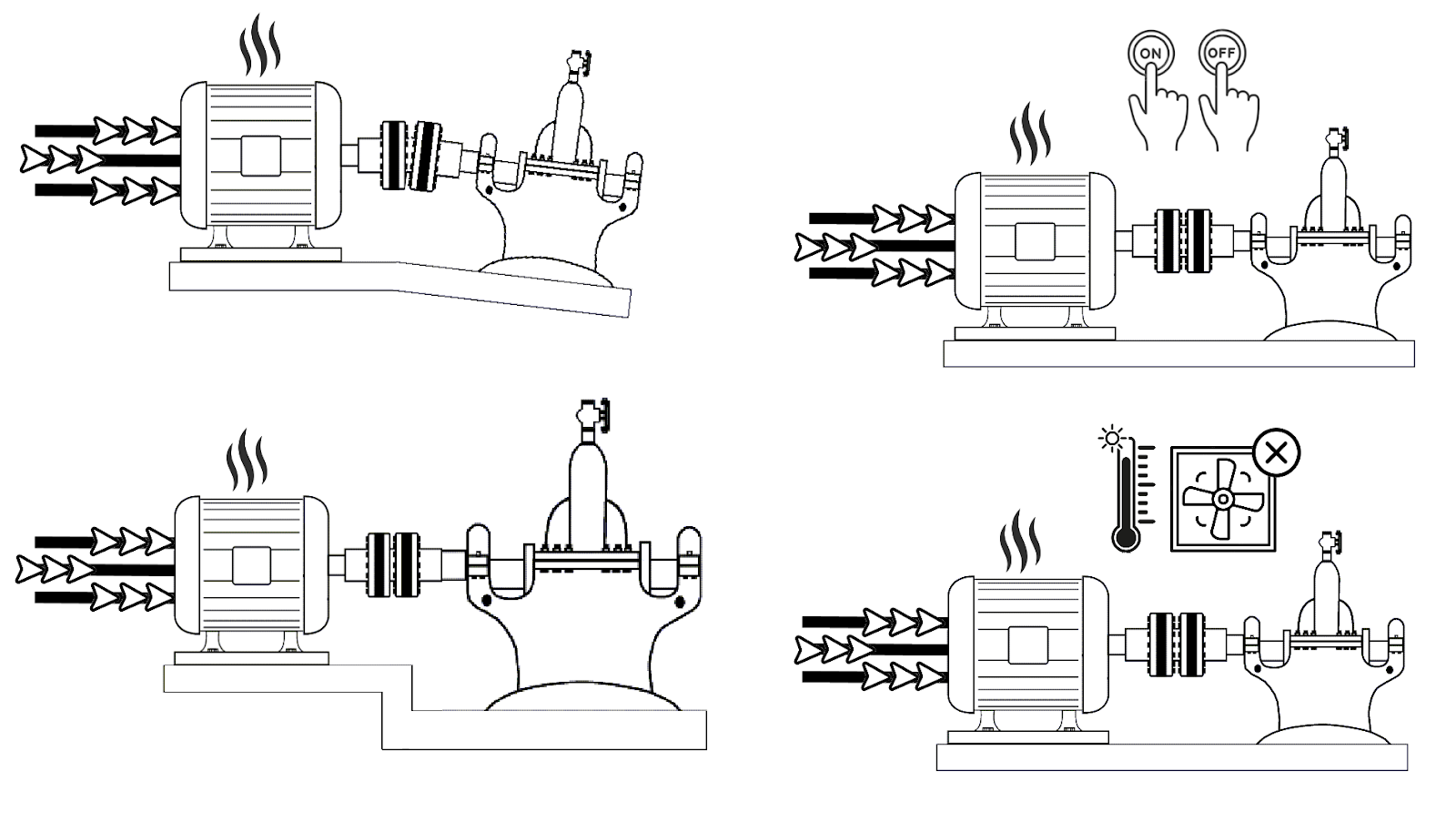 ON
OFF